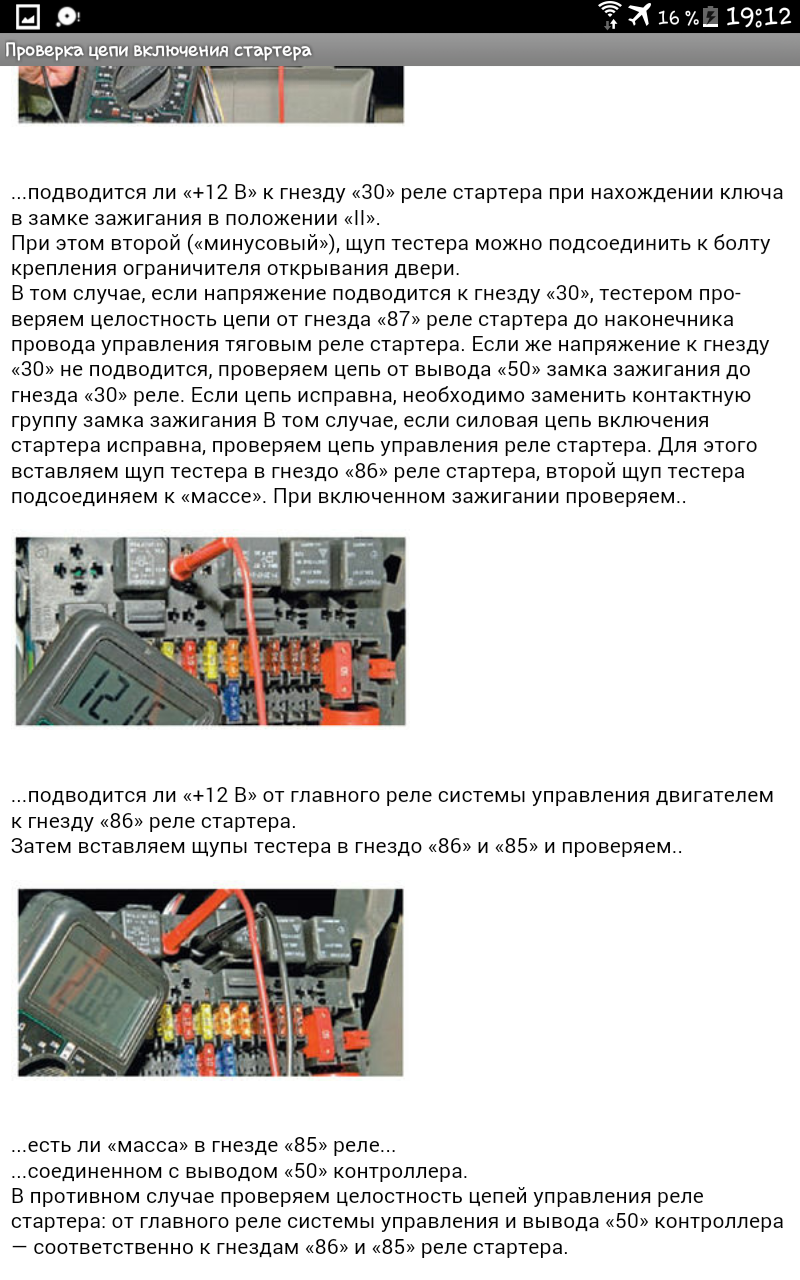 16 % 19:12

Проверка цепи включения стартера

...подводится ли «+12 В» к гнезду «30» реле стартера при нахождении ключа в замке зажигания в положении «II».
При этом второй («минусовый»), щуп тестера можно подсоединить к болту крепления ограничителя открывания двери.
В том случае, если напряжение подводится к гнезду «30», тестером проверяем целостность цепи от гнезда «87» реле стартера до наконечника провода управления тяговым реле стартера. Если же напряжение к гнезду «30» не подводится, проверяем цепь от вывода «50» замка зажигания до гнезда «30» реле. Если цепь исправна, необходимо заменить контактную группу замка зажигания В том случае, если силовая цепь включения стартера исправна, проверяем цепь управления реле стартера. Для этого вставляем щуп тестера в гнездо «86» реле стартера, второй щуп тестера подсоединяем к «массе». При включенном зажигании проверяем..

12.16

...подводится ли «+12 В» от главного реле системы управления двигателем к гнезду «86» реле стартера.
Затем вставляем щупы тестера в гнездо «86» и «85» и проверяем..

12.08

...есть ли «масса» в гнезде «85» реле...
...соединенном с выводом «50» контроллера.
В противном случае проверяем целостность цепей управления реле стартера: от главного реле системы управления и вывода «50» контроллера — соответственно к гнездам «86» и «85» реле стартера.